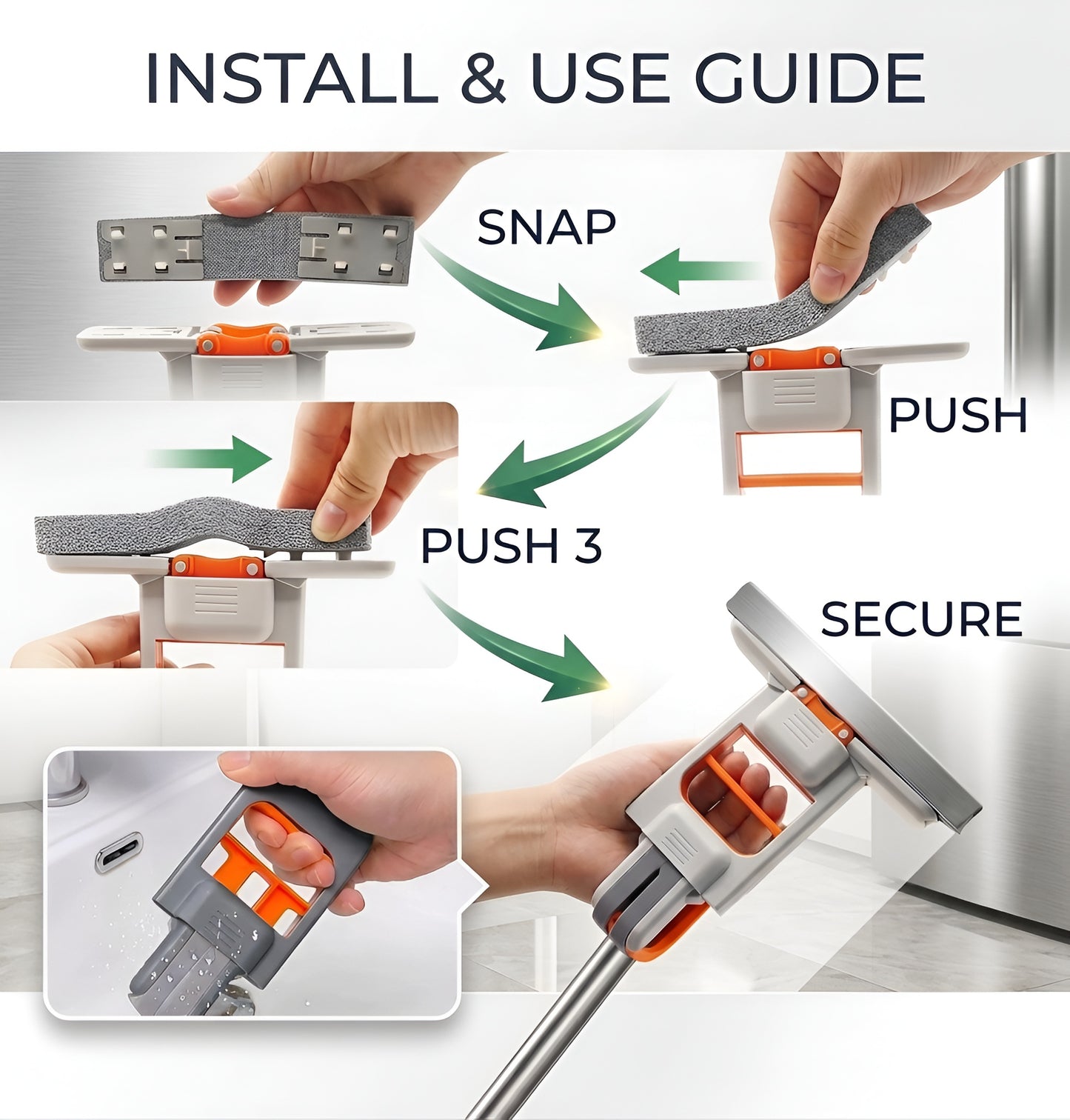 INSTALL & USE GUIDE

SNAP

PUSH

PUSH 3

SECURE